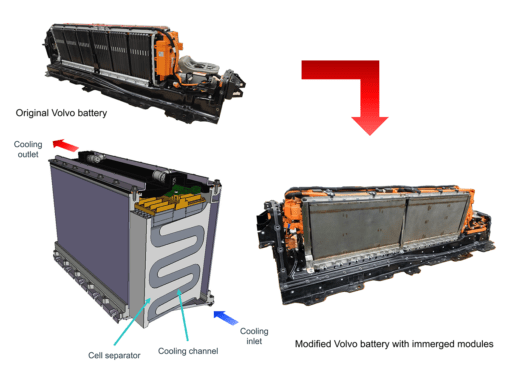 Original Volvo battery

Cooling outlet

Cell separator

Cooling channel

Cooling inlet

Modified Volvo battery with immerged modules